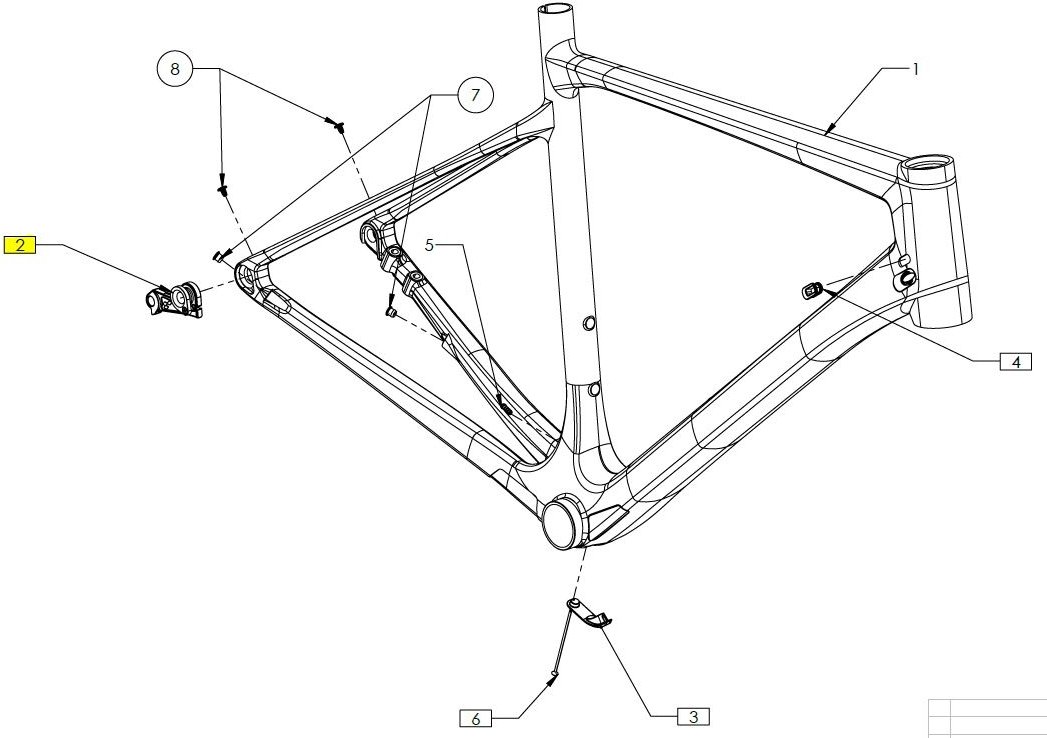 8
7
1
2
5
4
6
3